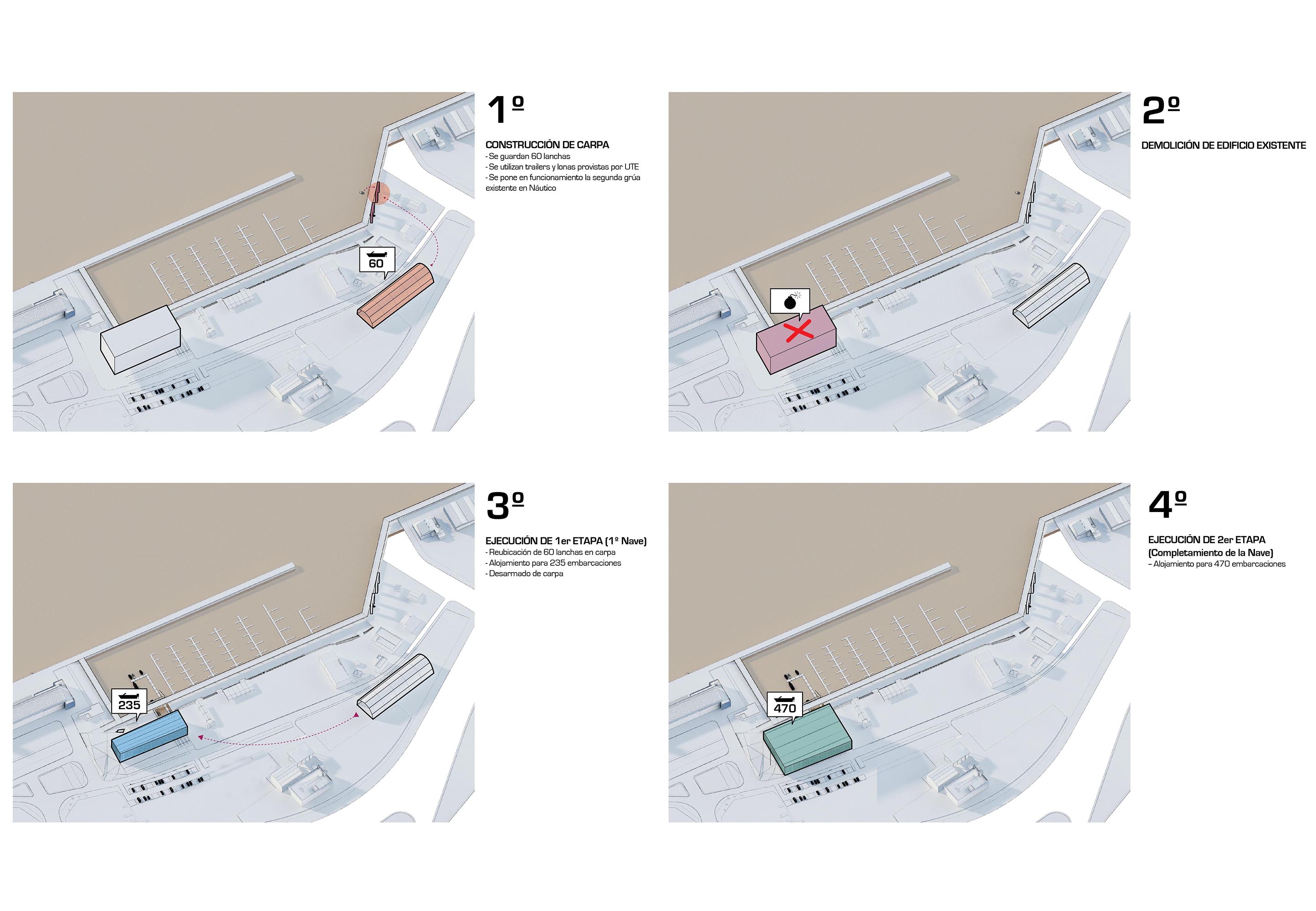 60

1º

CONSTRUCCIÓN DE CARPA
- Se guardan 60 lanchas
- Se utilizan trailers y lonas provistas por UTE
- Se pone en funcionamiento la segunda grúa existente en Náutico

2º

DEMOLICIÓN DE EDIFICIO EXISTENTE

235

3º

EJECUCIÓN DE 1er ETAPA (1º Nave)
- Reubicación de 60 lanchas en carpa
- Alojamiento para 235 embarcaciones
- Desarmado de carpa

470

4º

EJECUCIÓN DE 2er ETAPA (Completamiento de la Nave)
– Alojamiento para 470 embarcaciones